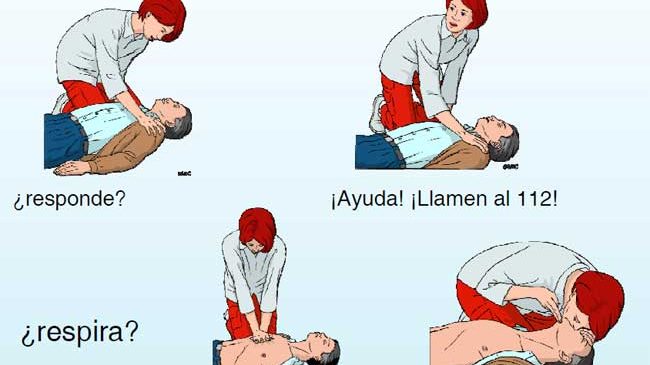 ¿responde?

¡Ayuda! ¡Llamen al 112!

¿respira?